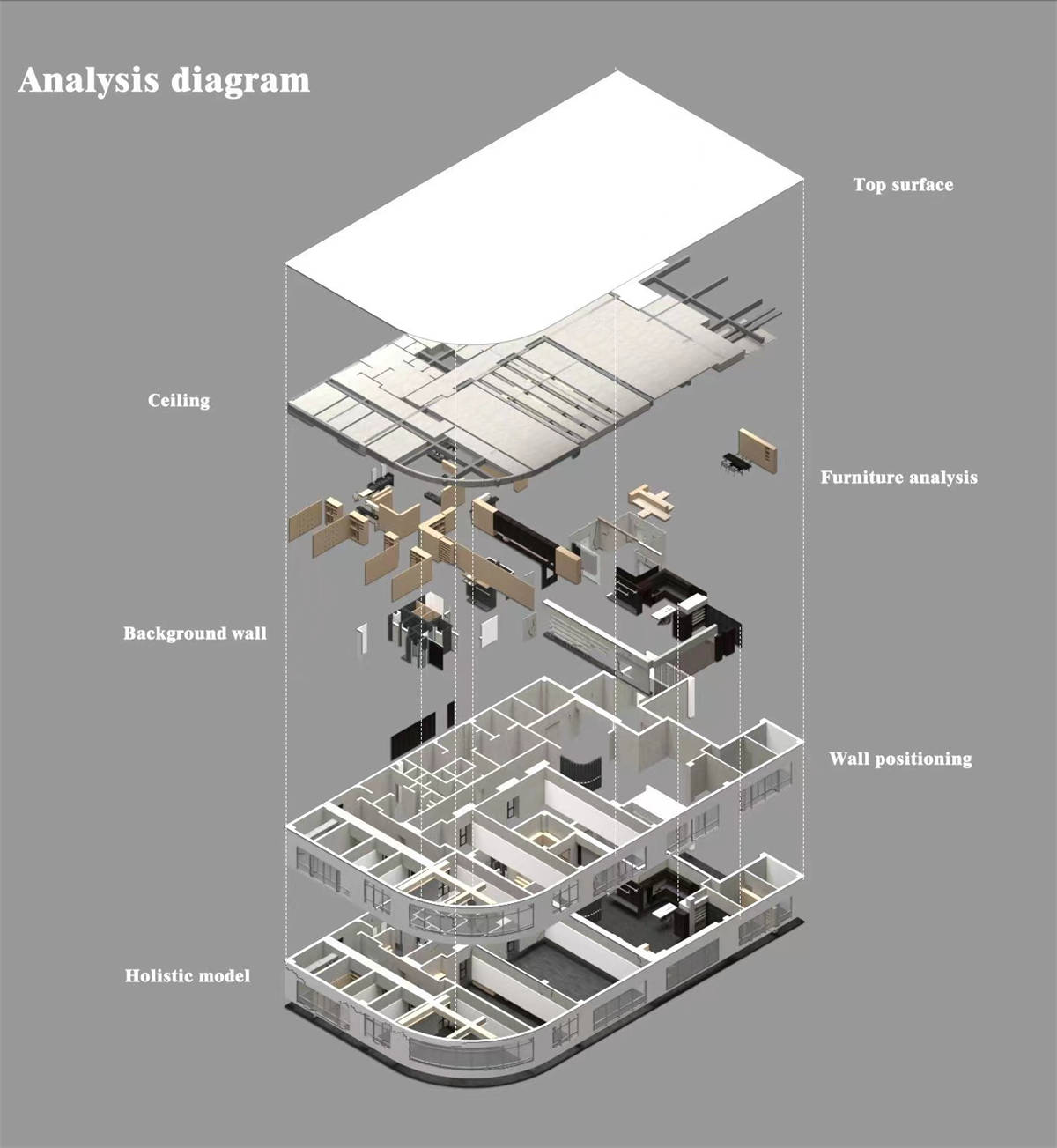 Analysis diagram

Top surface

Ceiling

Furniture analysis

Background wall

Wall positioning

Holistic model