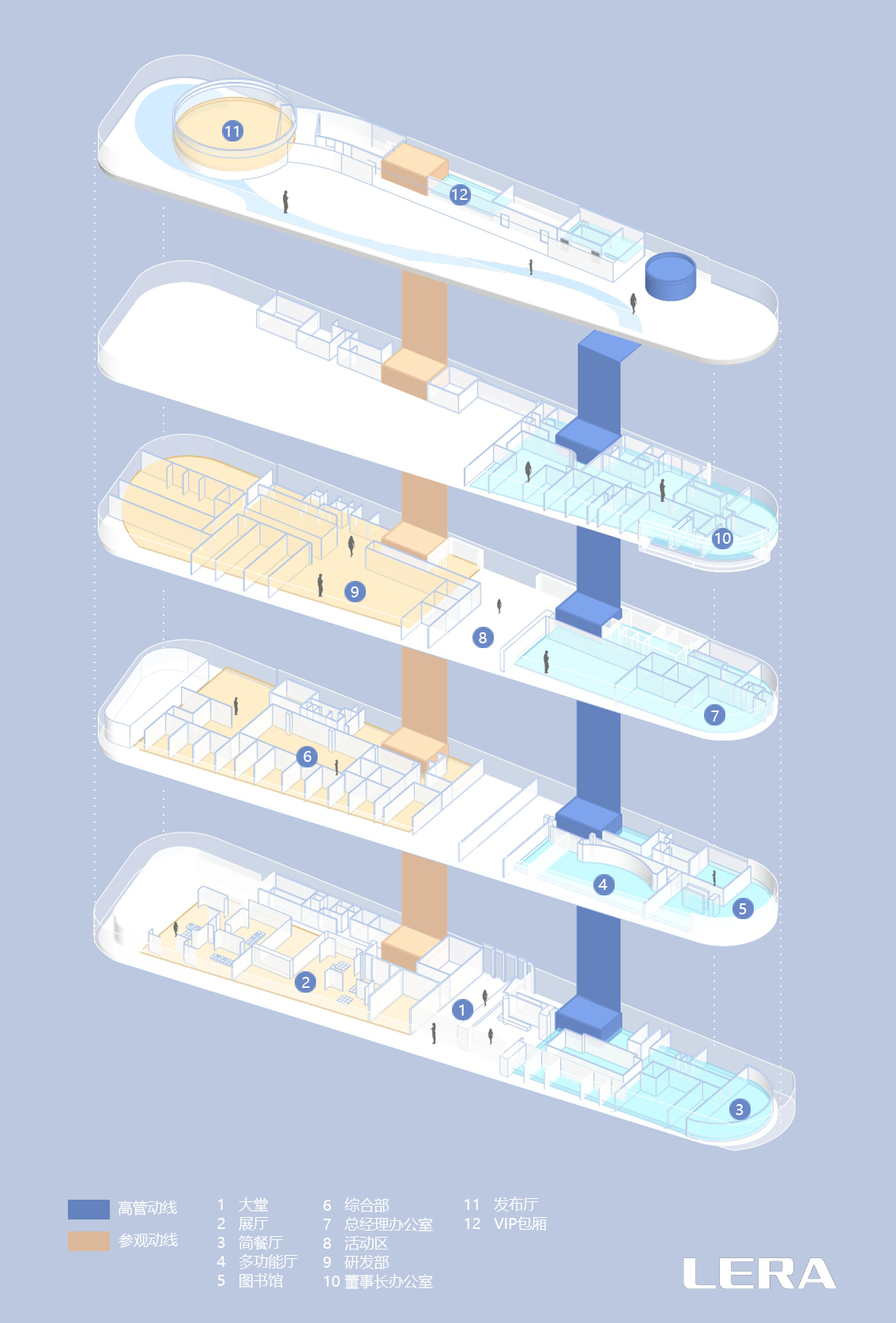 11
12
10
9
8
7
6
4
5
2
1
3

高管动线
参观动线

1 大堂
2 展厅
3 简餐厅
4 多功能厅
5 图书馆
6 综合部
7 总经理办公室
8 活动区
9 研发部
10 董事长办公室
11 发布厅
12 VIP包厢

LERA